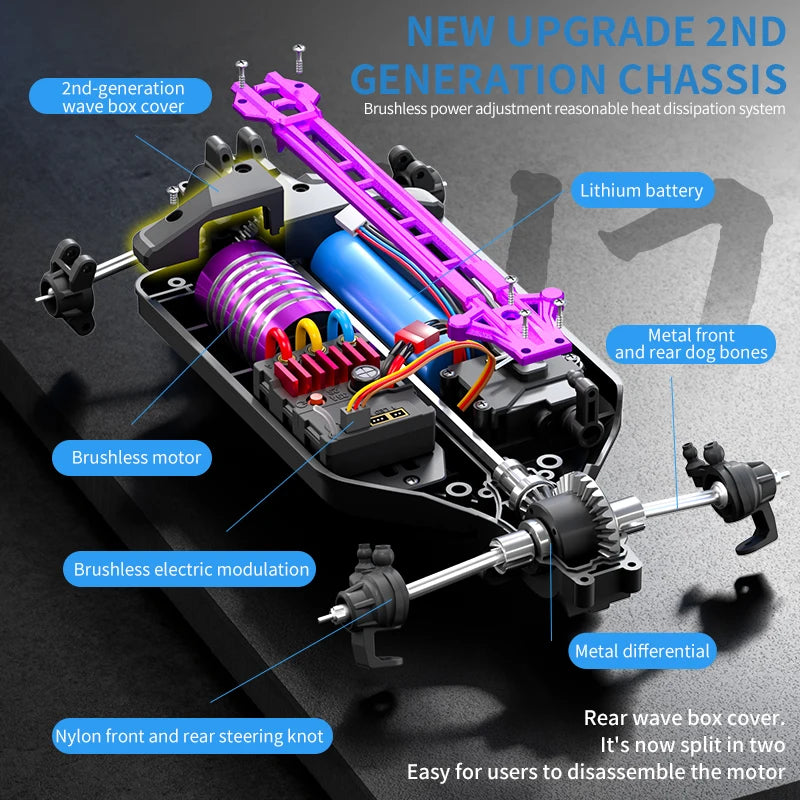 NEW UPGRADE 2ND GENERATION CHASSIS

Brushless power adjustment reasonable heat dissipation system

2nd-generation wave box cover

Lithium battery

Metal front and rear dog bones

Brushless motor

Brushless electric modulation

Metal differential

Nylon front and rear steering knot

Rear wave box cover.
It's now split in two
Easy for users to disassemble the motor